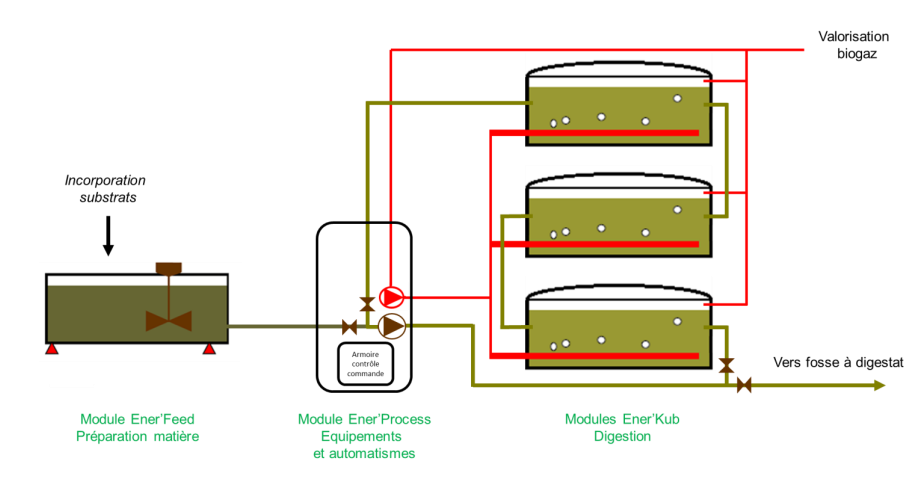 Valorisation biogaz

Incorporation substrats

Armoire contrôle commande

Vers fosse à digestat

Module Ener'Feed
Préparation matière

Module Ener'Process
Equipements
et automatismes

Modules Ener'Kub
Digestion